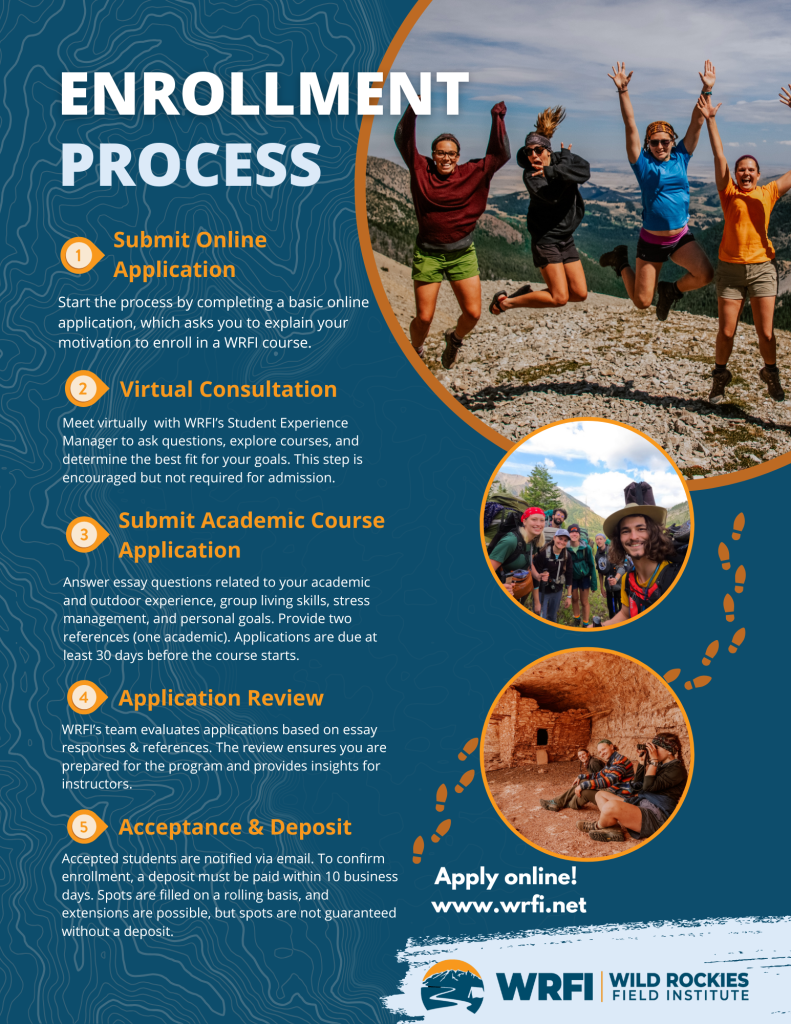 ENROLLMENT PROCESS

1 Submit Online Application

Start the process by completing a basic online application, which asks you to explain your motivation to enroll in a WRFI course.

2 Virtual Consultation

Meet virtually  with WRFI's Student Experience Manager to ask questions, explore courses, and determine the best fit for your goals. This step is encouraged but not required for admission.

3 Submit Academic Course Application

Answer essay questions related to your academic and outdoor experience, group living skills, stress management, and personal goals. Provide two references (one academic). Applications are due at least 30 days before the course starts.

4 Application Review

WRFI's team evaluates applications based on essay responses & references. The review ensures you are prepared for the program and provides insights for instructors.

5 Acceptance & Deposit

Accepted students are notified via email. To confirm enrollment, a deposit must be paid within 10 business days. Spots are filled on a rolling basis, and extensions are possible, but spots are not guaranteed without a deposit.

Apply online!
www.wrfi.net

WRFI | WILD ROCKIES FIELD INSTITUTE